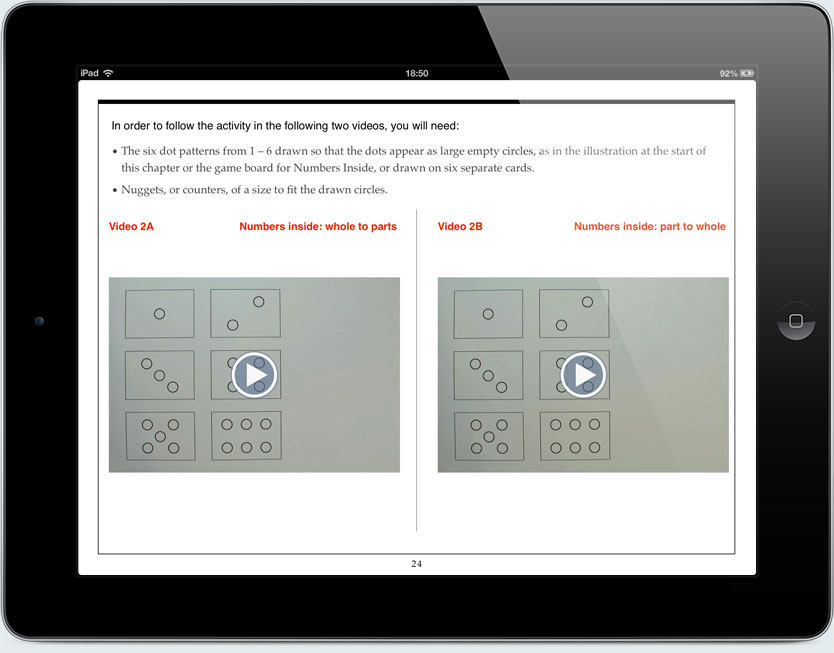 iPad 18:50 92%

In order to follow the activity in the following two videos, you will need:

• The six dot patterns from 1 – 6 drawn so that the dots appear as large empty circles, as in the illustration at the start of this chapter or the game board for Numbers Inside, or drawn on six separate cards.

• Nuggets, or counters, of a size to fit the drawn circles.

Video 2A Numbers inside: whole to parts

Video 2B Numbers inside: part to whole

24