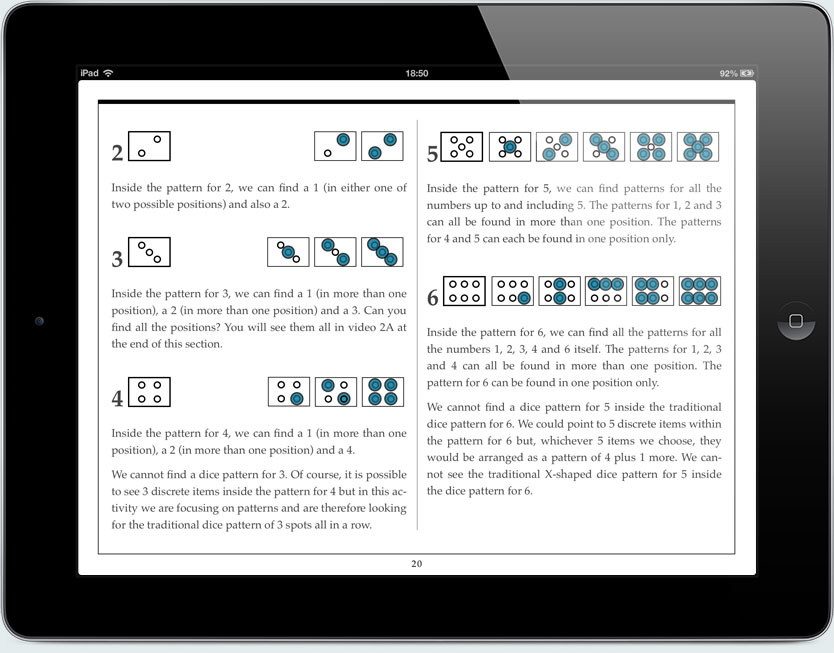 iPad 18:50 92%

2

Inside the pattern for 2, we can find a 1 (in either one of two possible positions) and also a 2.

3

Inside the pattern for 3, we can find a 1 (in more than one position), a 2 (in more than one position) and a 3. Can you find all the positions? You will see them all in video 2A at the end of this section.

4

Inside the pattern for 4, we can find a 1 (in more than one position), a 2 (in more than one position) and a 4.

We cannot find a dice pattern for 3. Of course, it is possible to see 3 discrete items inside the pattern for 4 but in this activity we are focusing on patterns and are therefore looking for the traditional dice pattern of 3 spots all in a row.

5

Inside the pattern for 5, we can find patterns for all the numbers up to and including 5. The patterns for 1, 2 and 3 can all be found in more than one position. The patterns for 4 and 5 can each be found in one position only.

6

Inside the pattern for 6, we can find all the patterns for all the numbers 1, 2, 3, 4 and 6 itself. The patterns for 1, 2, 3 and 4 can all be found in more than one position. The pattern for 6 can be found in one position only.

We cannot find a dice pattern for 5 inside the traditional dice pattern for 6. We could point to 5 discrete items within the pattern for 6 but, whichever 5 items we choose, they would be arranged as a pattern of 4 plus 1 more. We cannot see the traditional X-shaped dice pattern for 5 inside the dice pattern for 6.

20